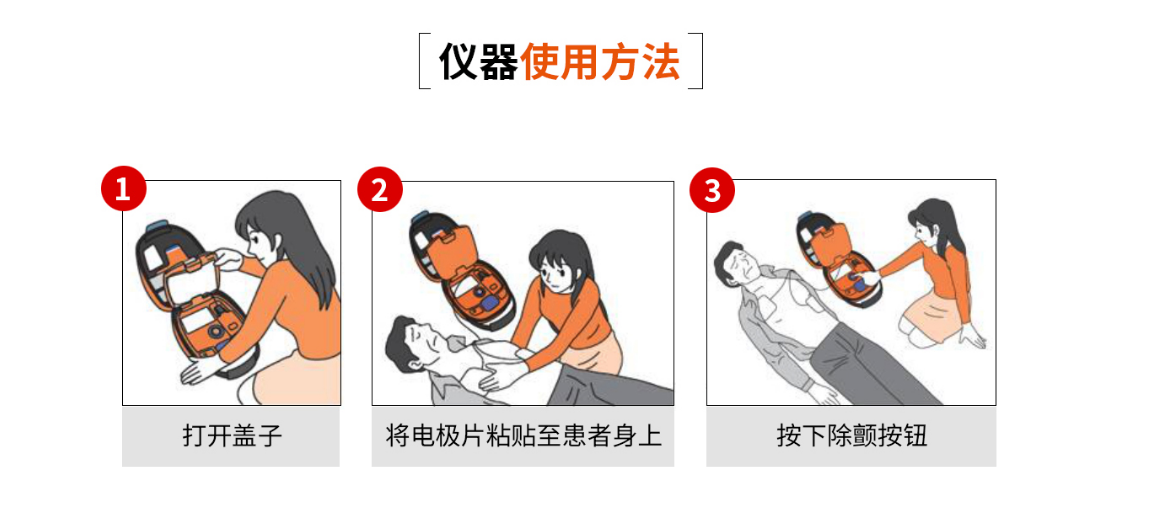 仪器使用方法

1

打开盖子

2

将电极片粘贴至患者身上

3

按下除颤按钮